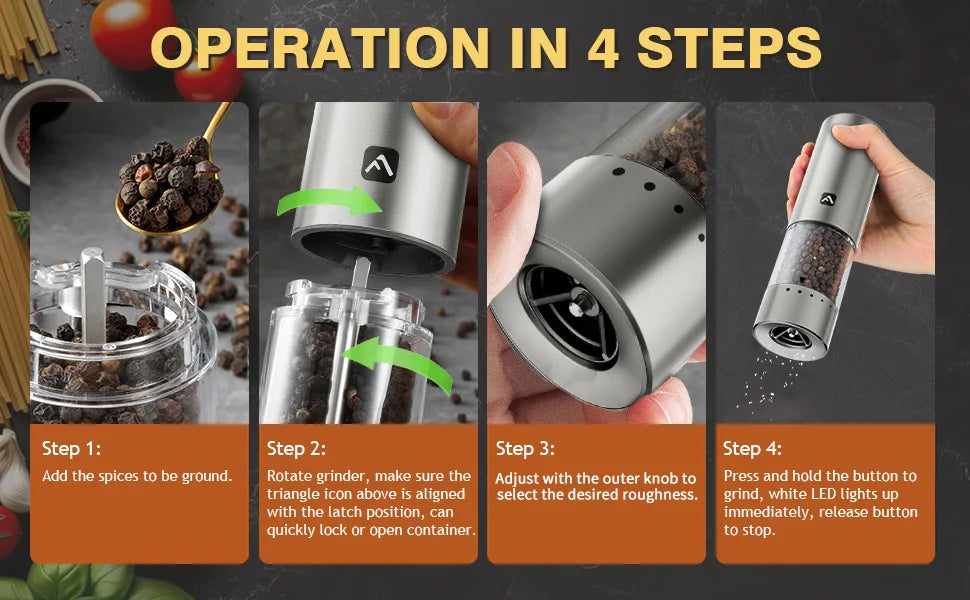 OPERATION IN 4 STEPS

Step 1:
Add the spices to be ground.

Step 2:
Rotate grinder, make sure the triangle icon above is aligned with the latch position, can quickly lock or open container.

Step 3:
Adjust with the outer knob to select the desired roughness.

Step 4:
Press and hold the button to grind, white LED lights up immediately, release button to stop.